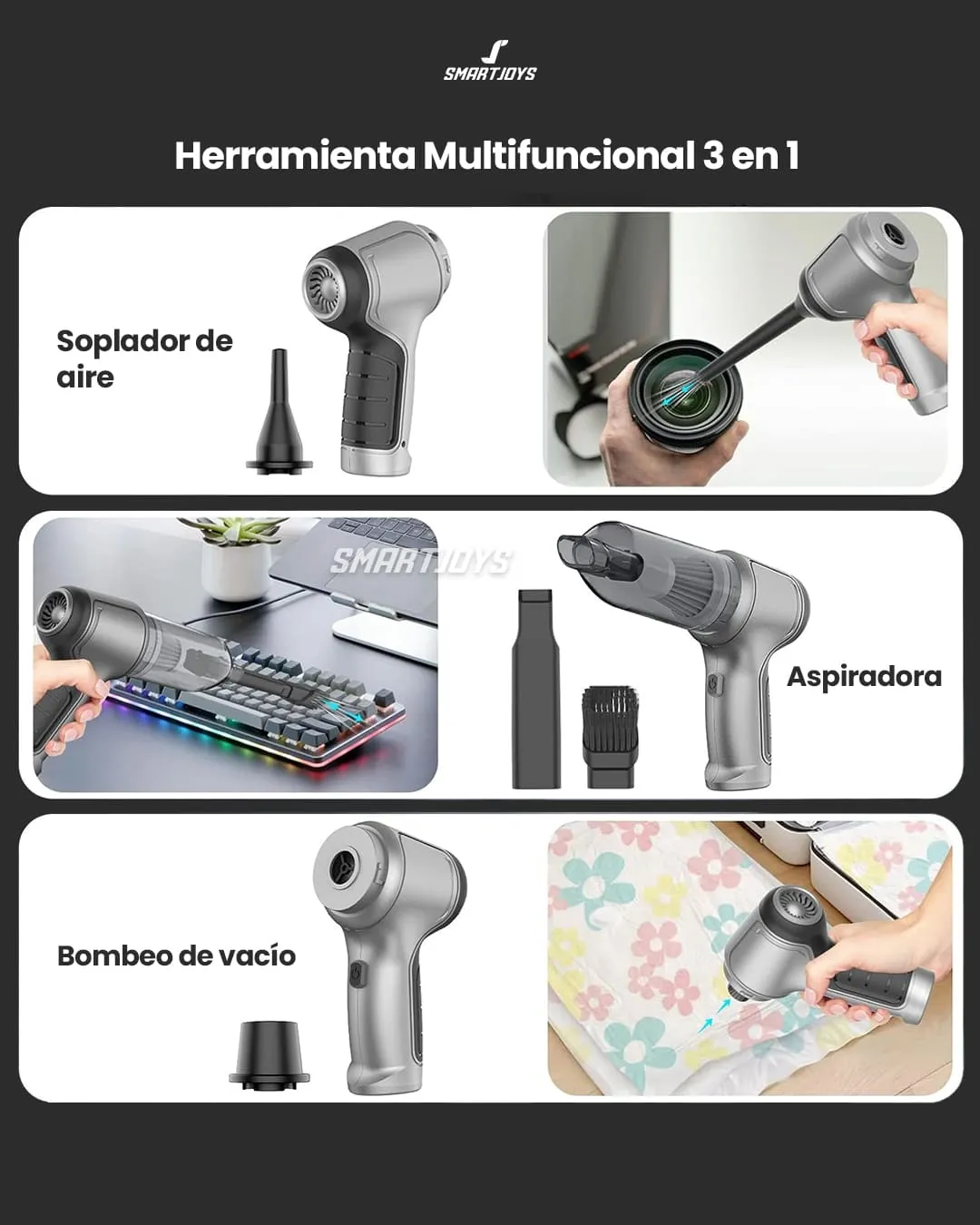 SMARTJOYS

Herramienta Multifuncional 3 en 1

Soplador de aire

SMARTJOYS

Aspiradora

Bombeo de vacío